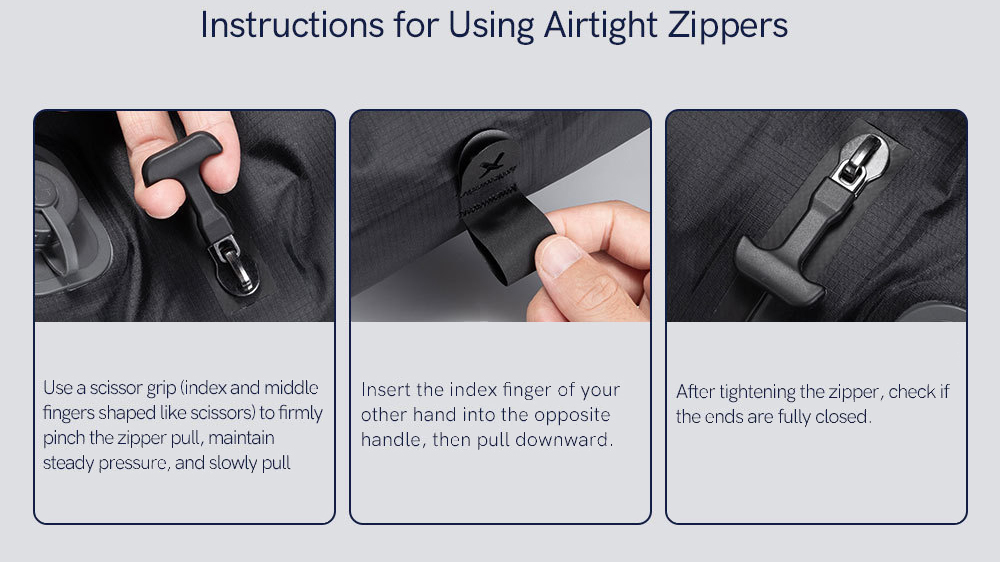 Instructions for Using Airtight Zippers

Use a scissor grip (index and middle fingers shaped like scissors) to firmly pinch the zipper pull, maintain steady pressure, and slowly pull

Insert the index finger of your other hand into the opposite handle, then pull downward.

After tightening the zipper, check if the ends are fully closed.