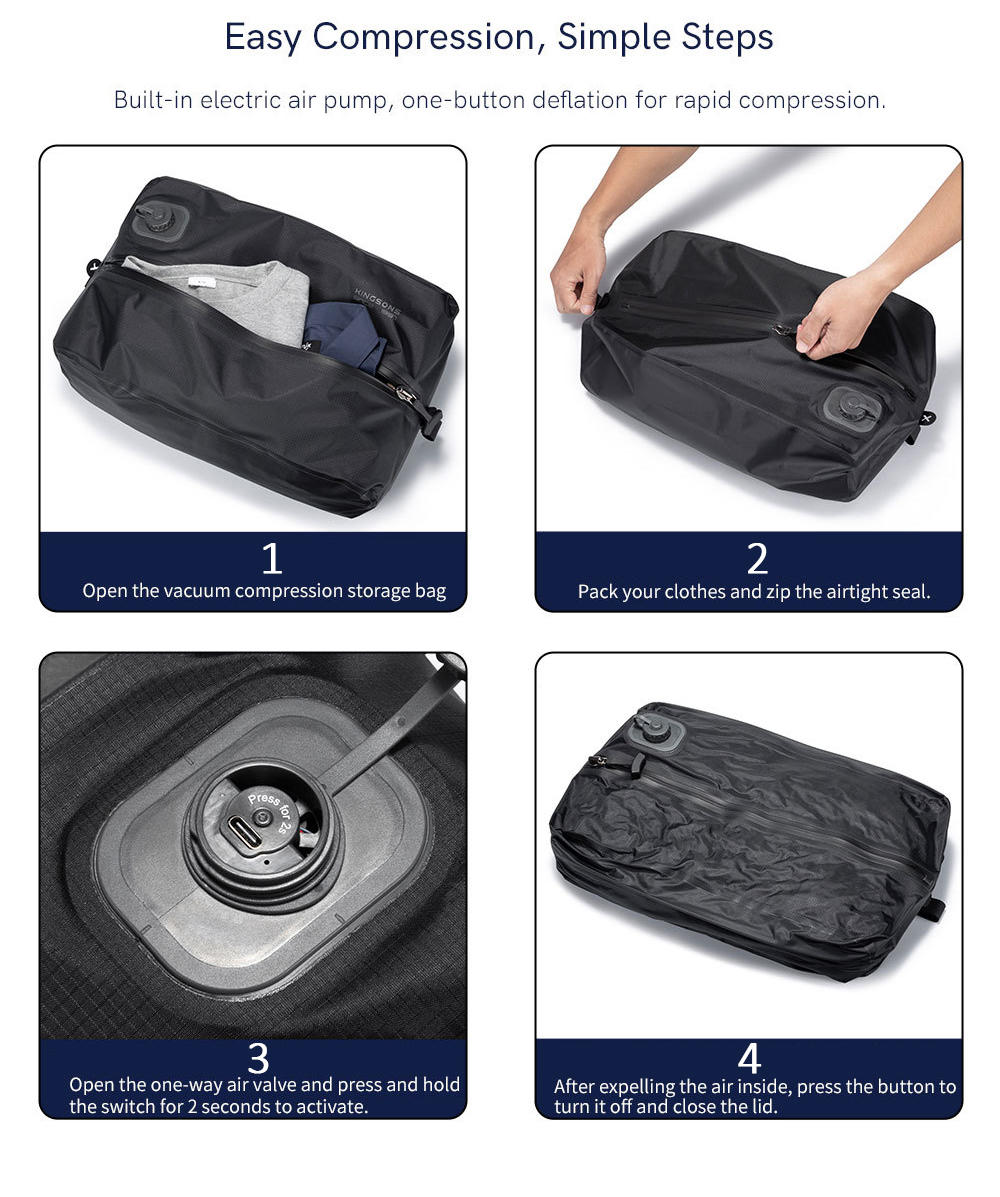 Easy Compression, Simple Steps

Built-in electric air pump, one-button deflation for rapid compression.

KINGSONS

1
Open the vacuum compression storage bag

2
Pack your clothes and zip the airtight seal.

Press for 2s

3
Open the one-way air valve and press and hold the switch for 2 seconds to activate.

4
After expelling the air inside, press the button to turn it off and close the lid.